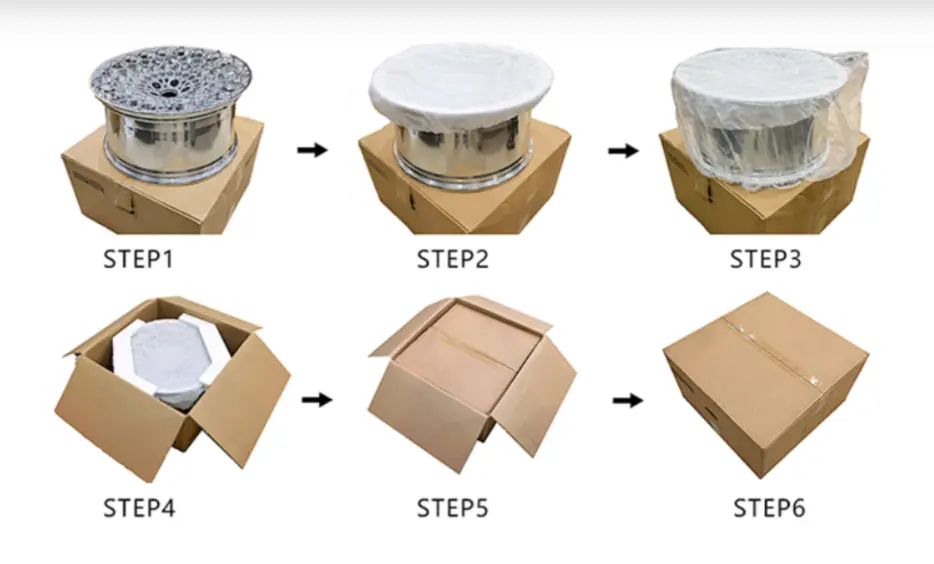 STEP1

STEP2

STEP3

STEP4

STEP5

STEP6